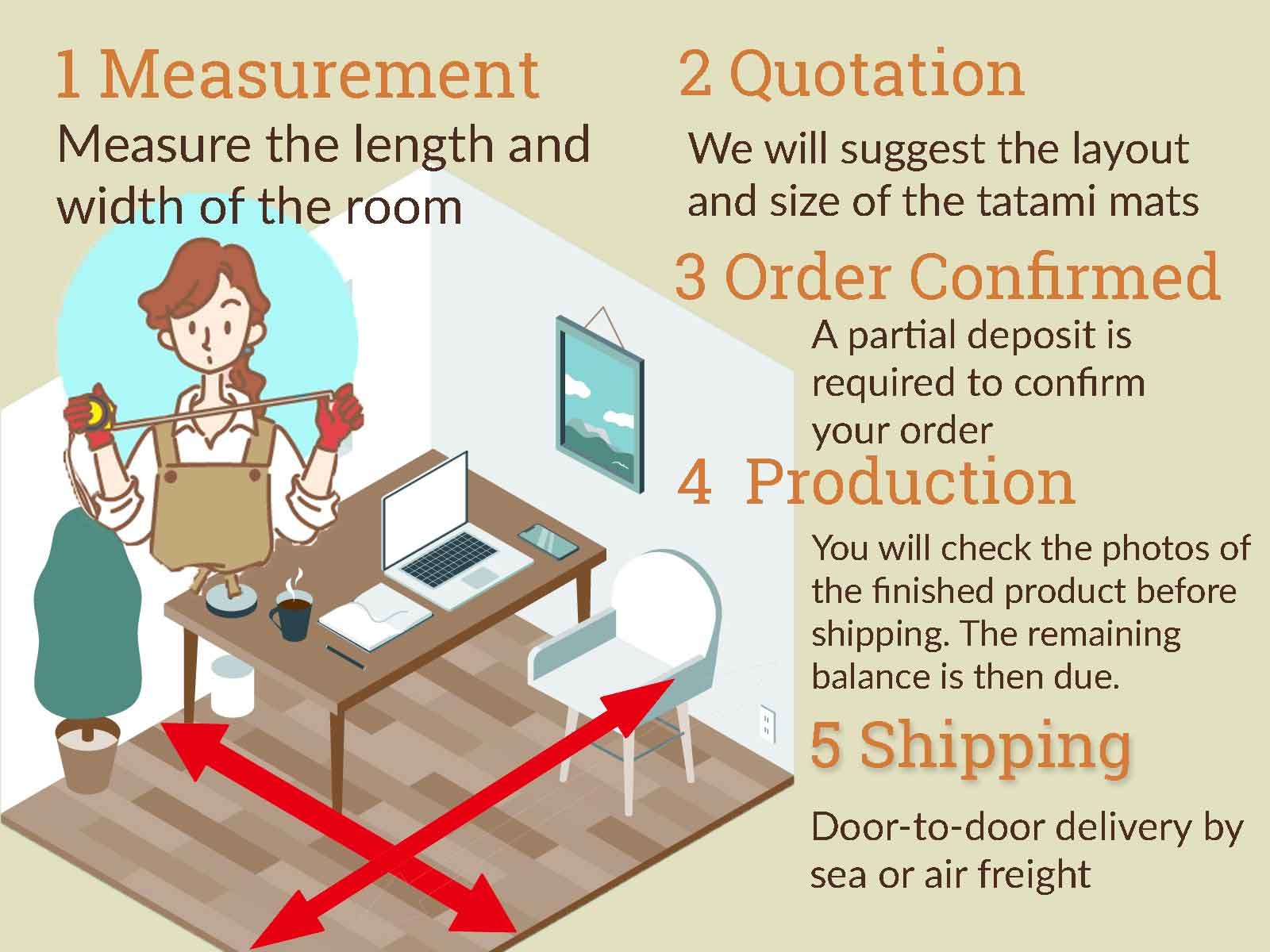 1 Measurement

Measure the length and width of the room

2 Quotation

We will suggest the layout and size of the tatami mats

3 Order Confirmed

A partial deposit is required to confirm your order

4 Production

You will check the photos of the finished product before shipping. The remaining balance is then due.

5 Shipping

Door-to-door delivery by sea or air freight